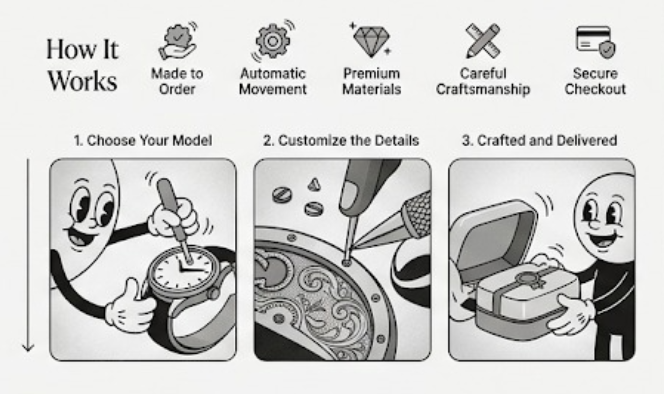 How It Works

Made to Order

Automatic Movement

Premium Materials

Careful Craftsmanship

Secure Checkout

1. Choose Your Model

2. Customize the Details

3. Crafted and Delivered